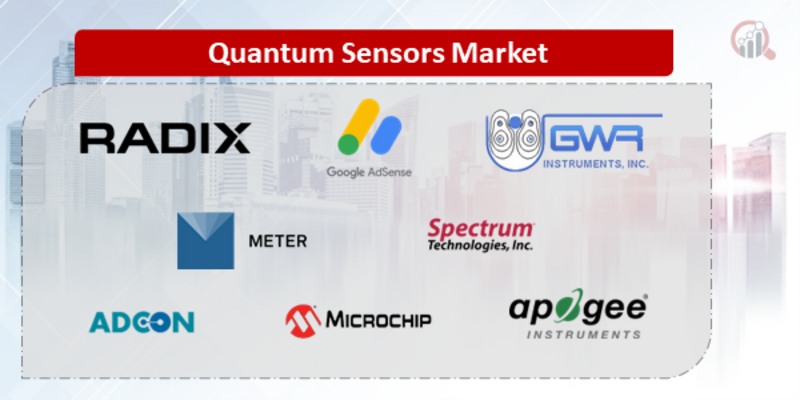 Quantum Sensors Market

RADIX

Google AdSense

GWR INSTRUMENTS, INC.

METER

Spectrum Technologies, Inc.

ADCON

MICROCHIP

apogee INSTRUMENTS