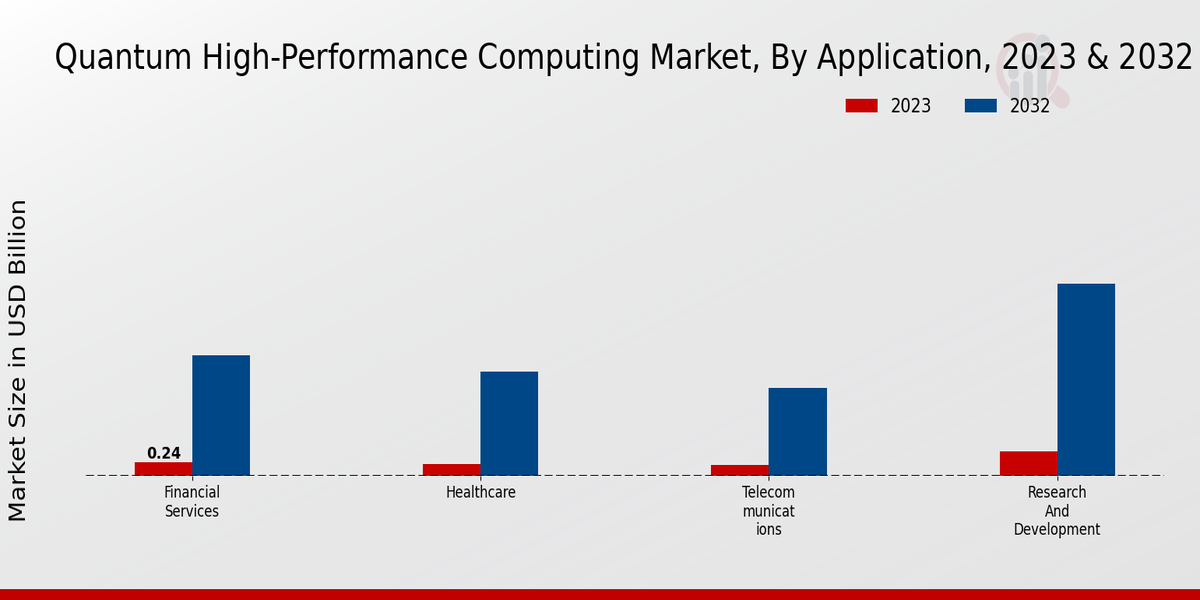 Quantum High-Performance Computing Market, By Application, 2023 & 2032

2023 2032

Market Size in USD Billion

0.24

Financial Services

Healthcare

Telecom municat ions

Research And Development