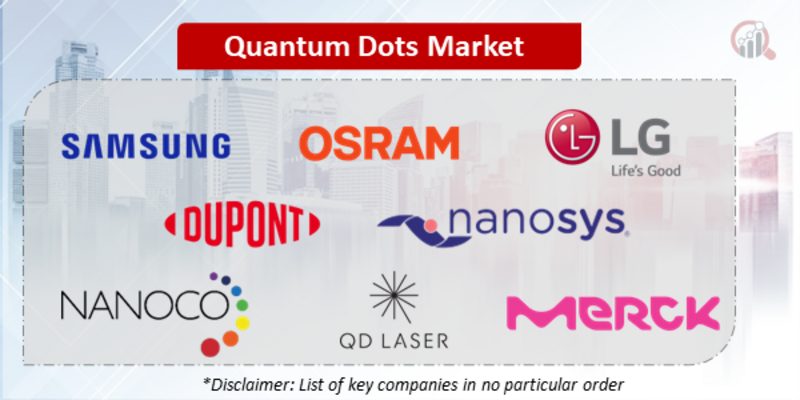 Quantum Dots Market

SAMSUNG

OSRAM

LG
Life's Good

DUPONT

nanosys

NANOCO

QD LASER

MERCK

*Disclaimer: List of key companies in no particular order