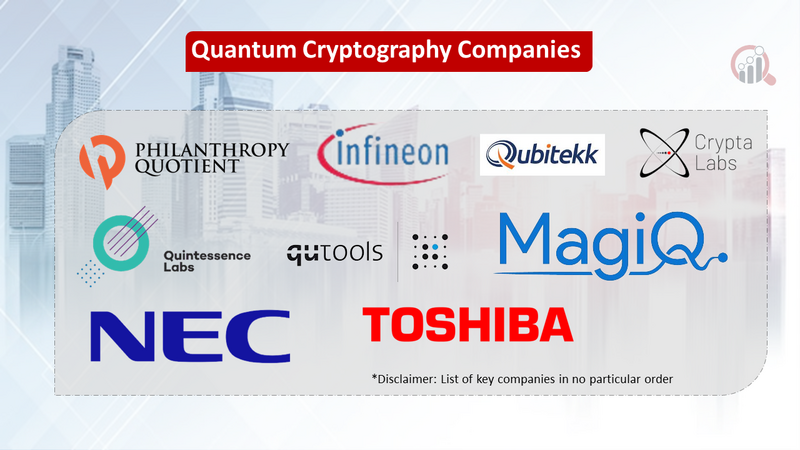 Quantum Cryptography Companies

PHILANTHROPY QUOTIENT

infineon

Qubitekk

Crypta Labs

Quintessence Labs

qutools

MagiQ

NEC

TOSHIBA

*Disclaimer: List of key companies in no particular order