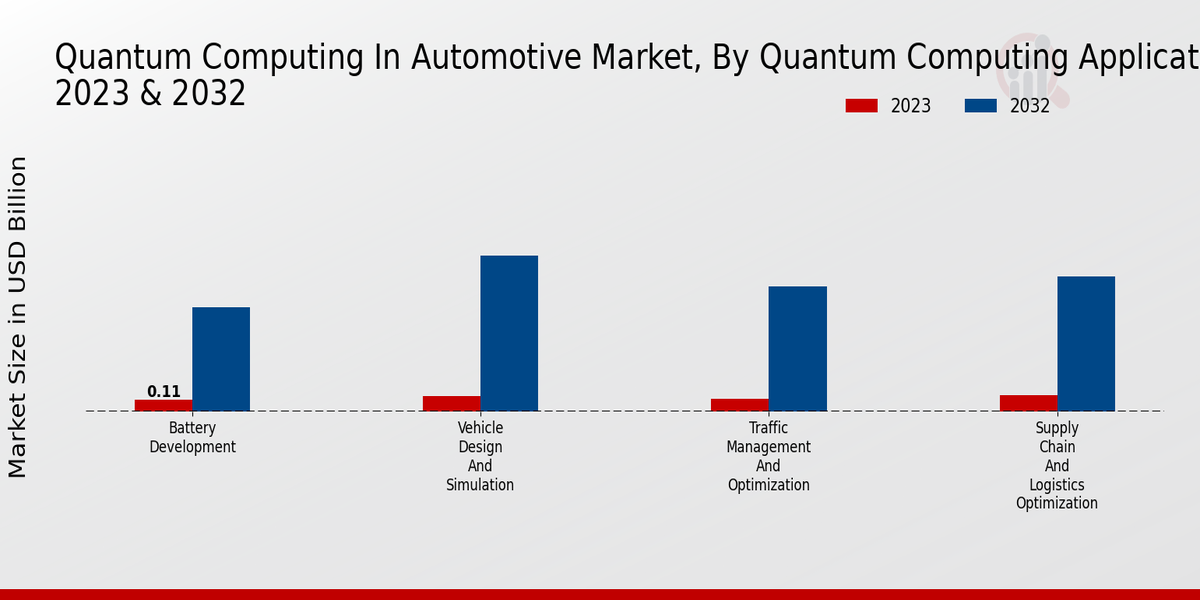 Quantum Computing In Automotive Market, By Quantum Computing Applicat
2023 & 2032

2023
2032

Market Size in USD Billion

0.11

Battery Development

Vehicle Design And Simulation

Traffic Management And Optimization

Supply Chain And Logistics Optimization