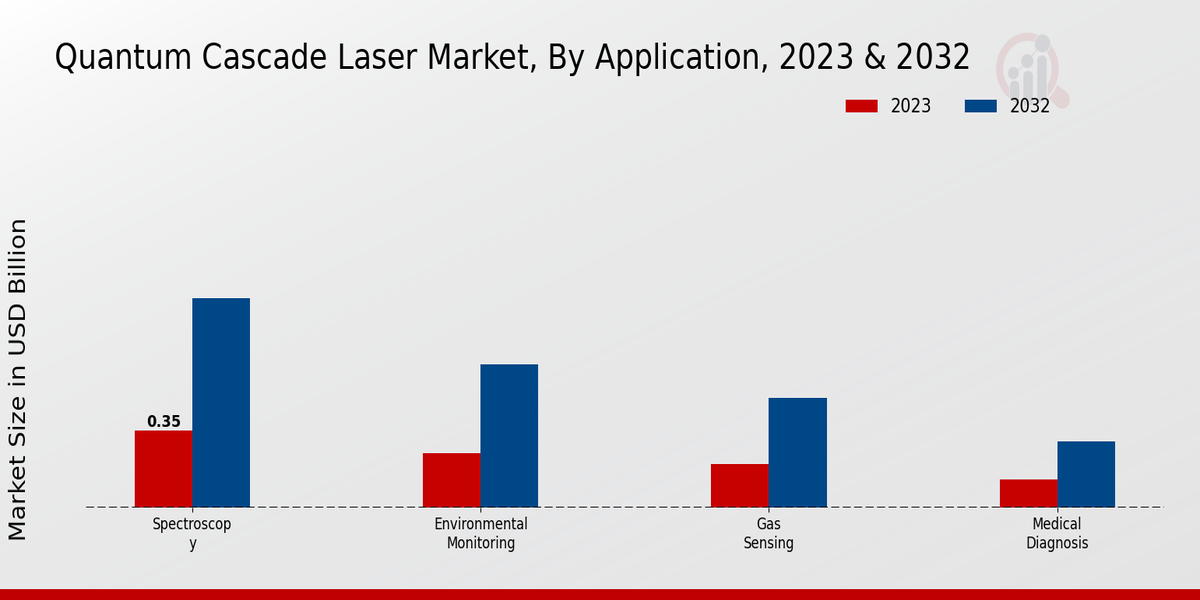 Quantum Cascade Laser Market, By Application, 2023 & 2032

2023
2032

Market Size in USD Billion

0.35

Spectroscop y

Environmental Monitoring

Gas Sensing

Medical Diagnosis