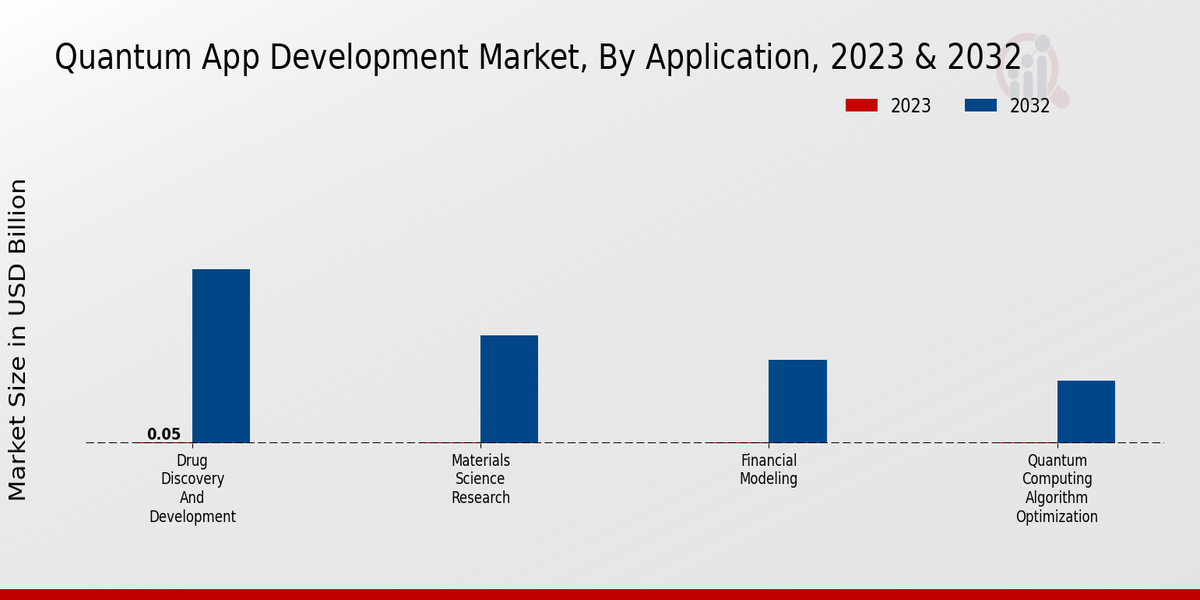 Quantum App Development Market, By Application, 2023 & 2032

2023
2032

Market Size in USD Billion

0.05

Drug Discovery And Development

Materials Science Research

Financial Modeling

Quantum Computing Algorithm Optimization