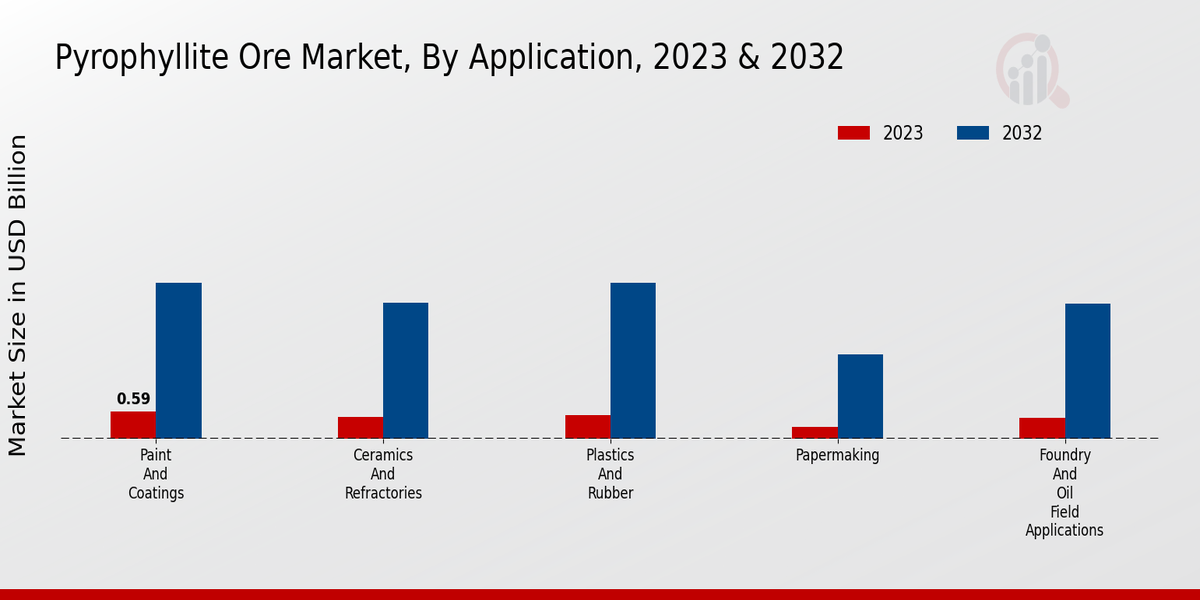 Pyrophyllite Ore Market, By Application, 2023 & 2032

2023
2032

Market Size in USD Billion

0.59

Paint And Coatings

Ceramics And Refractories

Plastics And Rubber

Papermaking

Foundry And Oil Field Applications