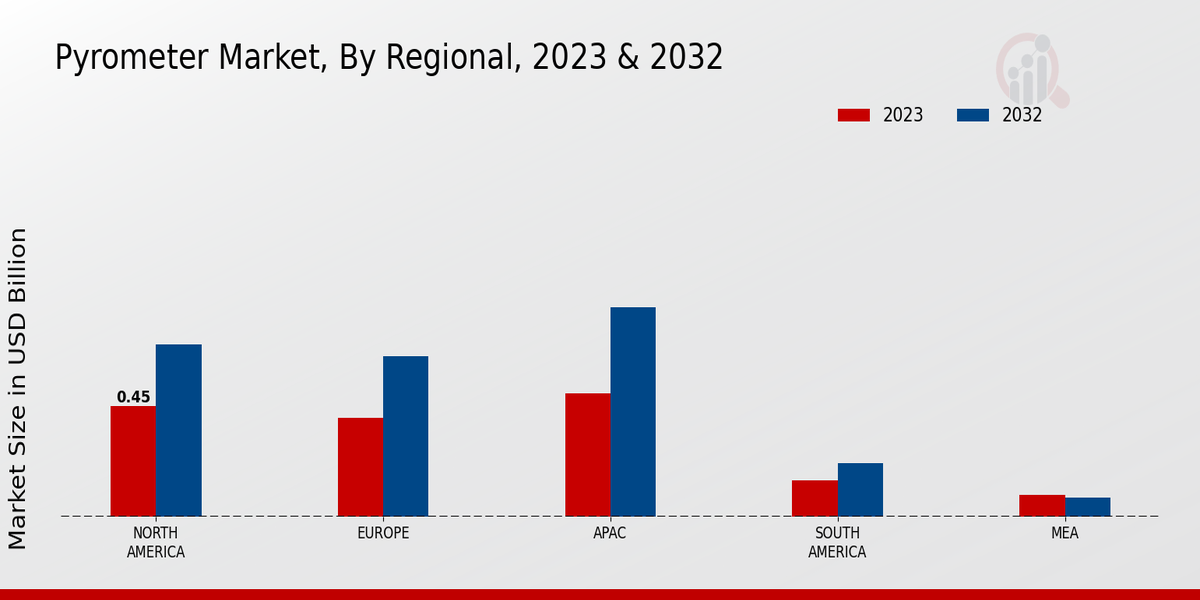 Pyrometer Market, By Regional, 2023 & 2032

2023
2032

Market Size in USD Billion

0.45

NORTH AMERICA
EUROPE
APAC
SOUTH AMERICA
MEA