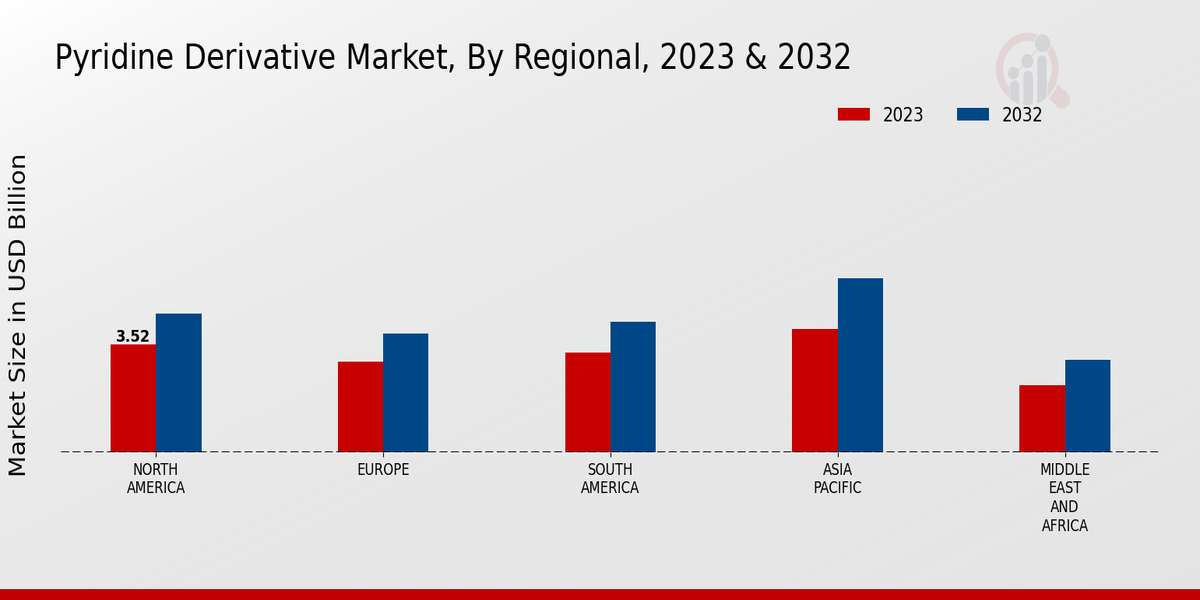 Pyridine Derivative Market, By Regional, 2023 & 2032

2023
2032

Market Size in USD Billion

3.52

NORTH AMERICA
EUROPE
SOUTH AMERICA
ASIA PACIFIC
MIDDLE EAST AND AFRICA