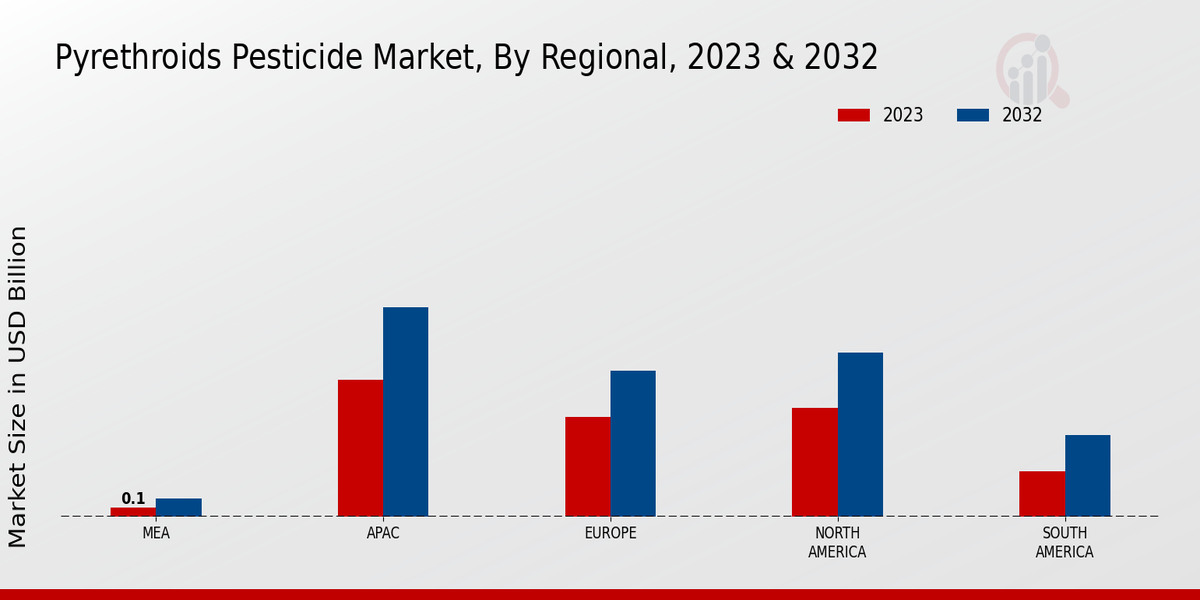 Pyrethroids Pesticide Market, By Regional, 2023 & 2032

2023
2032

Market Size in USD Billion

0.1

MEA
APAC
EUROPE
NORTH AMERICA
SOUTH AMERICA