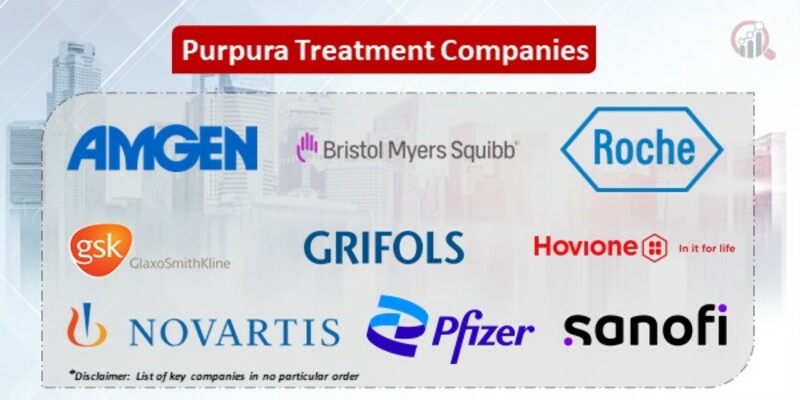 Purpura Treatment Companies

AMGEN

Bristol Myers Squibb

Roche

gsk GlaxoSmithKline

GRIFOLS

Hovione In it for life

NOVARTIS

Pfizer

sanofi

*Disclaimer: List of key companies in no particular order