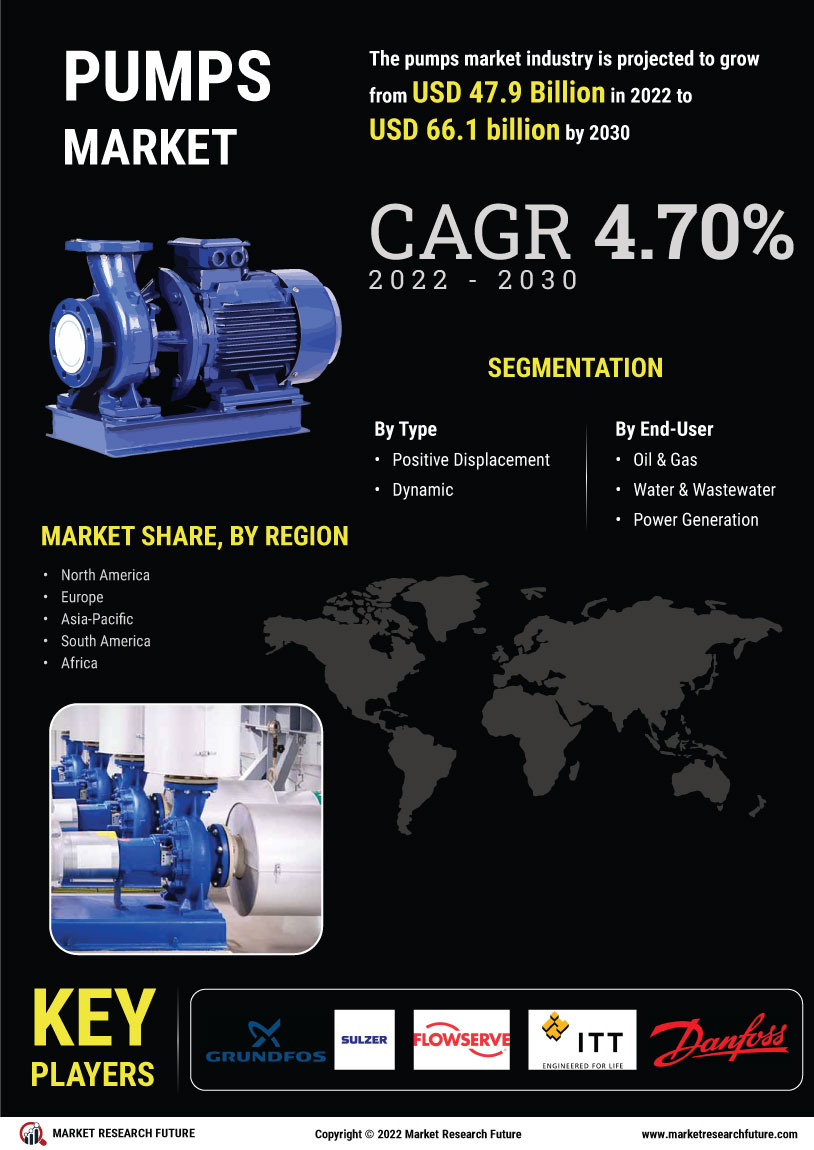 PUMPS MARKET

The pumps market industry is projected to grow from USD 47.9 Billion in 2022 to USD 66.1 billion by 2030

CAGR 4.70%
2022 - 2030

SEGMENTATION

By Type
• Positive Displacement
• Dynamic

By End-User
• Oil & Gas
• Water & Wastewater
• Power Generation

MARKET SHARE, BY REGION
• North America
• Europe
• Asia-Pacific
• South America
• Africa

KEY PLAYERS

GRUNDFOS
SULZER
FLOWSERVE
ITT
ENGINEERED FOR LIFE
Danfoss

MARKET RESEARCH FUTURE
Copyright © 2022 Market Research Future
www.marketresearchfuture.com