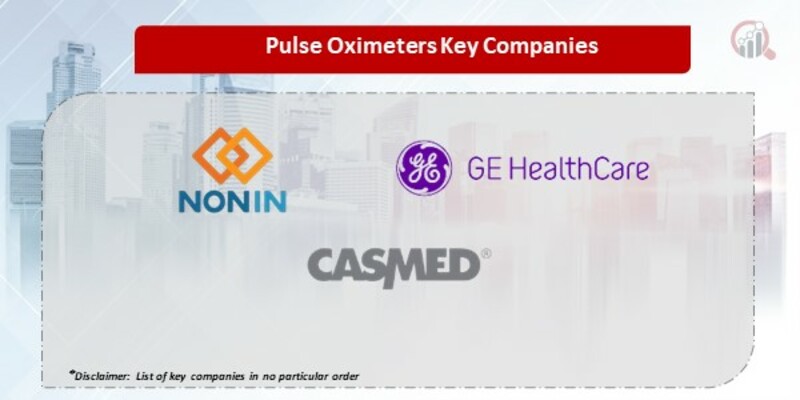 Pulse Oximeters Key Companies

NONIN

GE HealthCare

CASMED®

*Disclaimer: List of key companies in no particular order