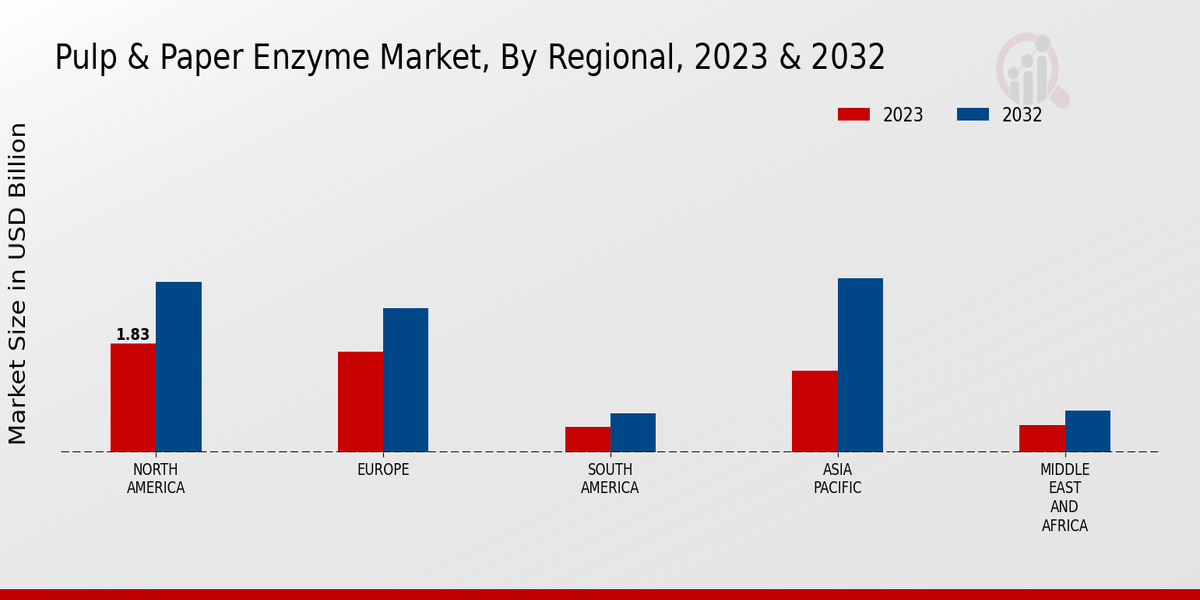 Pulp & Paper Enzyme Market, By Regional, 2023 & 2032

2023
2032

Market Size in USD Billion

1.83

NORTH AMERICA
EUROPE
SOUTH AMERICA
ASIA PACIFIC
MIDDLE EAST AND AFRICA