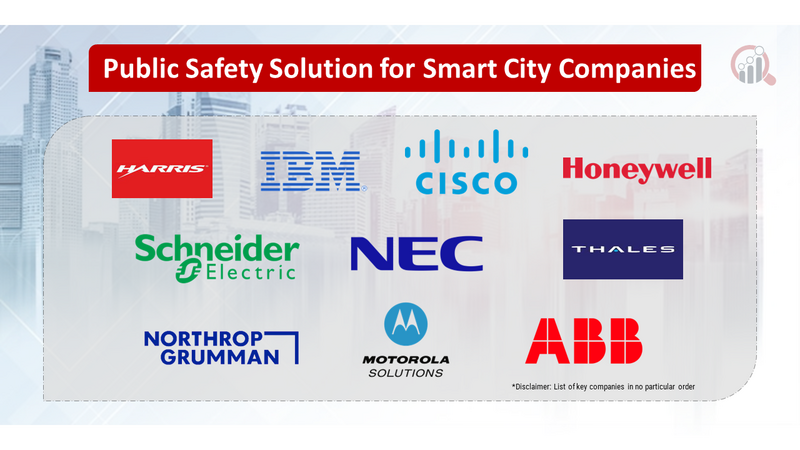 Public Safety Solution for Smart City Companies

HARRIS

IBM

CISCO

Honeywell

Schneider Electric

NEC

THALES

NORTHROP GRUMMAN

MOTOROLA SOLUTIONS

ABB

*Disclaimer: List of key companies in no particular order