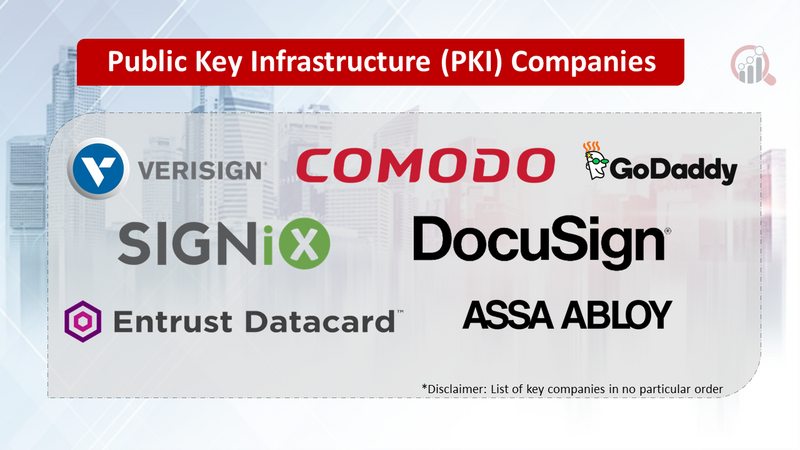 Public Key Infrastructure (PKI) Companies

VERISIGN

COMODO

GoDaddy

SIGNiX

DocuSign

Entrust Datacard

ASSA ABLOY

*Disclaimer: List of key companies in no particular order