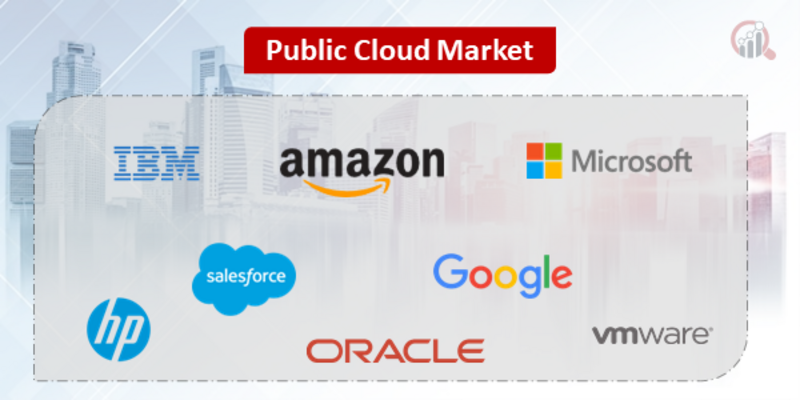 Public Cloud Market

IBM

amazon

Microsoft

salesforce

Google

hp

ORACLE

vmware