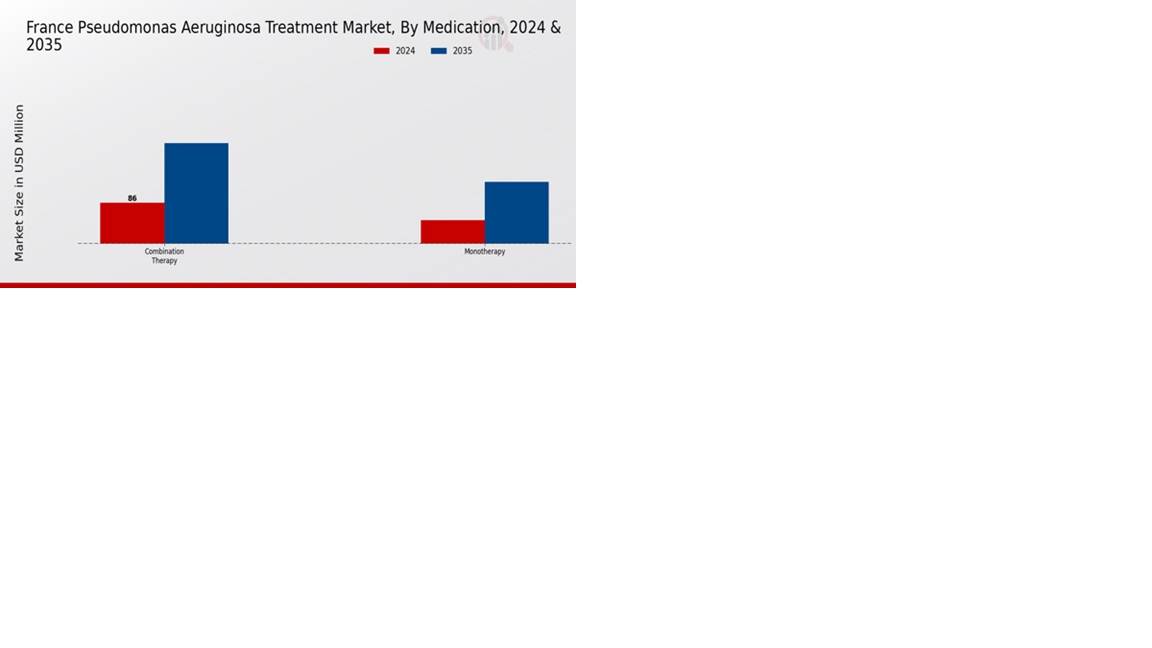 France Pseudomonas Aeruginosa Treatment Market, By Medication, 2024 & 2035

2024
2035

Market Size in USD Million

86

Combination Therapy

Monotherapy