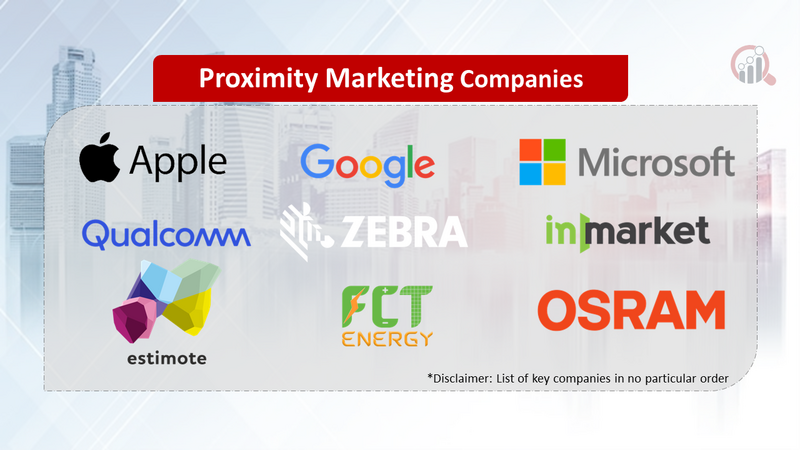 Proximity Marketing Companies

Apple

Google

Microsoft

Qualcomm

ZEBRA

inmarket

estimote

FCT ENERGY

OSRAM

*Disclaimer: List of key companies in no particular order