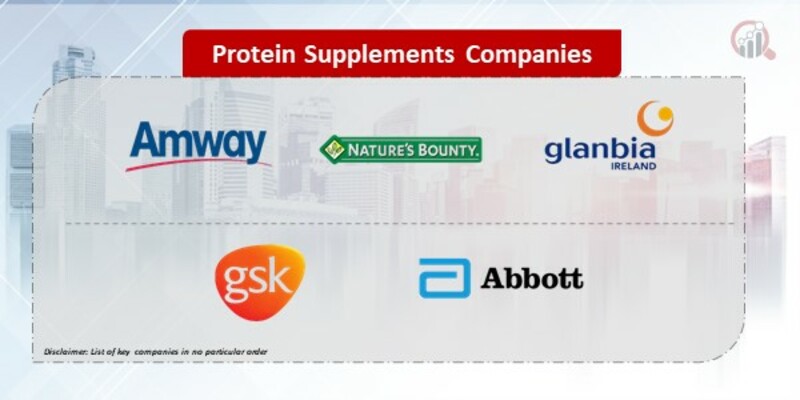 Protein Supplements Companies

Amway

NATURE'S BOUNTY.

glanbia
IRELAND

gsk

Abbott

Disclaimer: List of key companies in no particular order