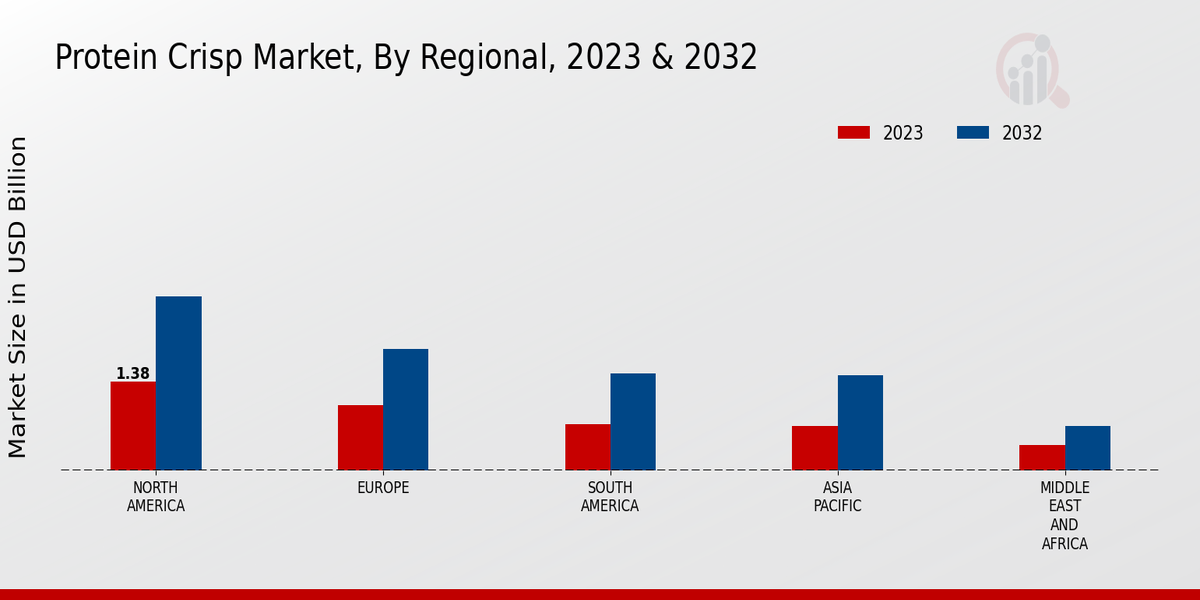 Protein Crisp Market, By Regional, 2023 & 2032

2023
2032

Market Size in USD Billion

1.38

NORTH AMERICA
EUROPE
SOUTH AMERICA
ASIA PACIFIC
MIDDLE EAST AND AFRICA