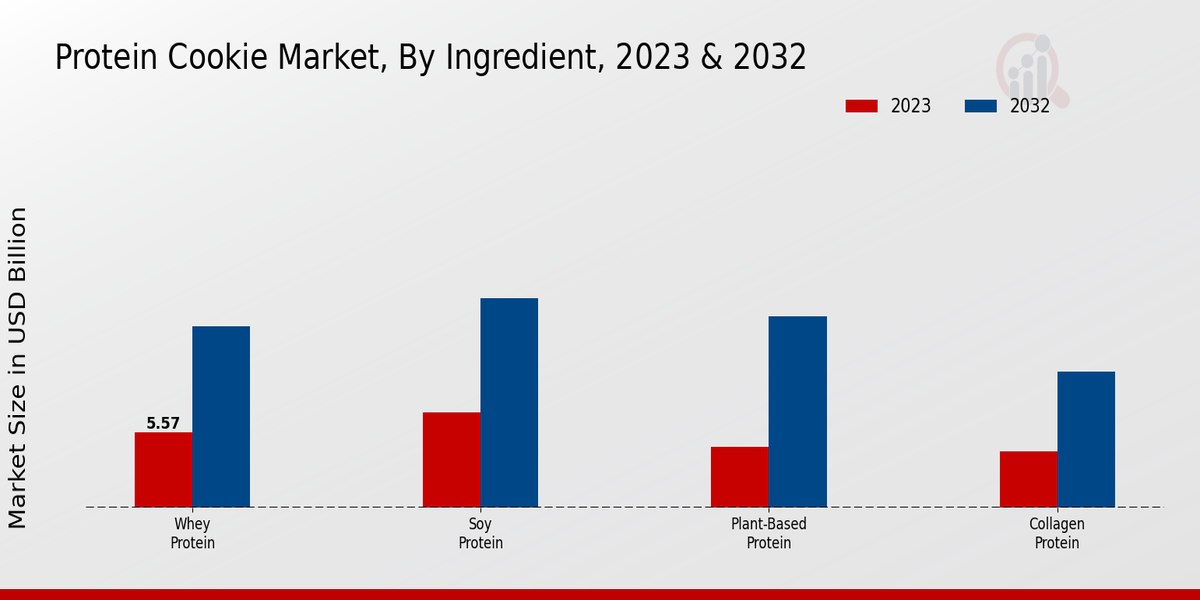 Protein Cookie Market, By Ingredient, 2023 & 2032

2023
2032

Market Size in USD Billion

5.57

Whey Protein

Soy Protein

Plant-Based Protein

Collagen Protein