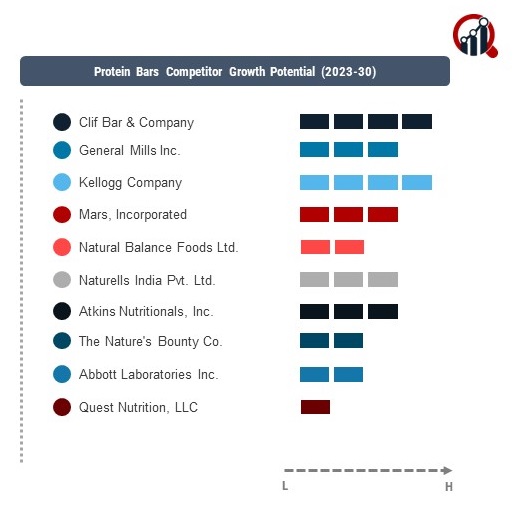 Protein Bars Competitor Growth Potential (2023-30)

Clif Bar & Company
General Mills Inc.
Kellogg Company
Mars, Incorporated
Natural Balance Foods Ltd.
Naturells India Pvt. Ltd.
Atkins Nutritionals, Inc.
The Nature's Bounty Co.
Abbott Laboratories Inc.
Quest Nutrition, LLC

L
H