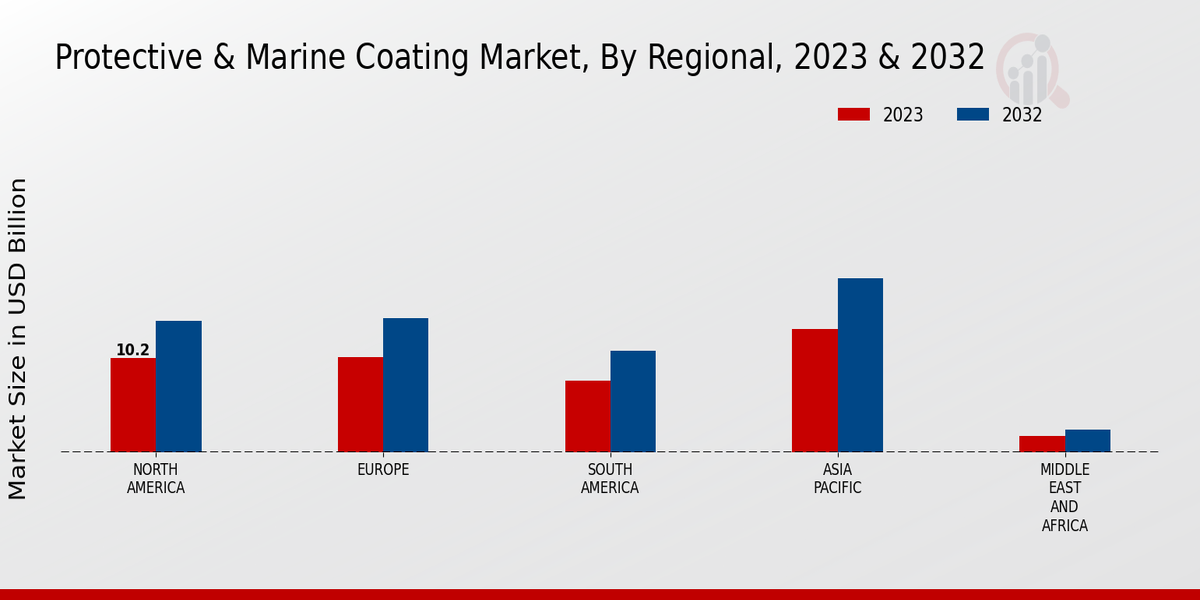 Protective & Marine Coating Market, By Regional, 2023 & 2032

2023
2032

Market Size in USD Billion

10.2

NORTH AMERICA
EUROPE
SOUTH AMERICA
ASIA PACIFIC
MIDDLE EAST AND AFRICA