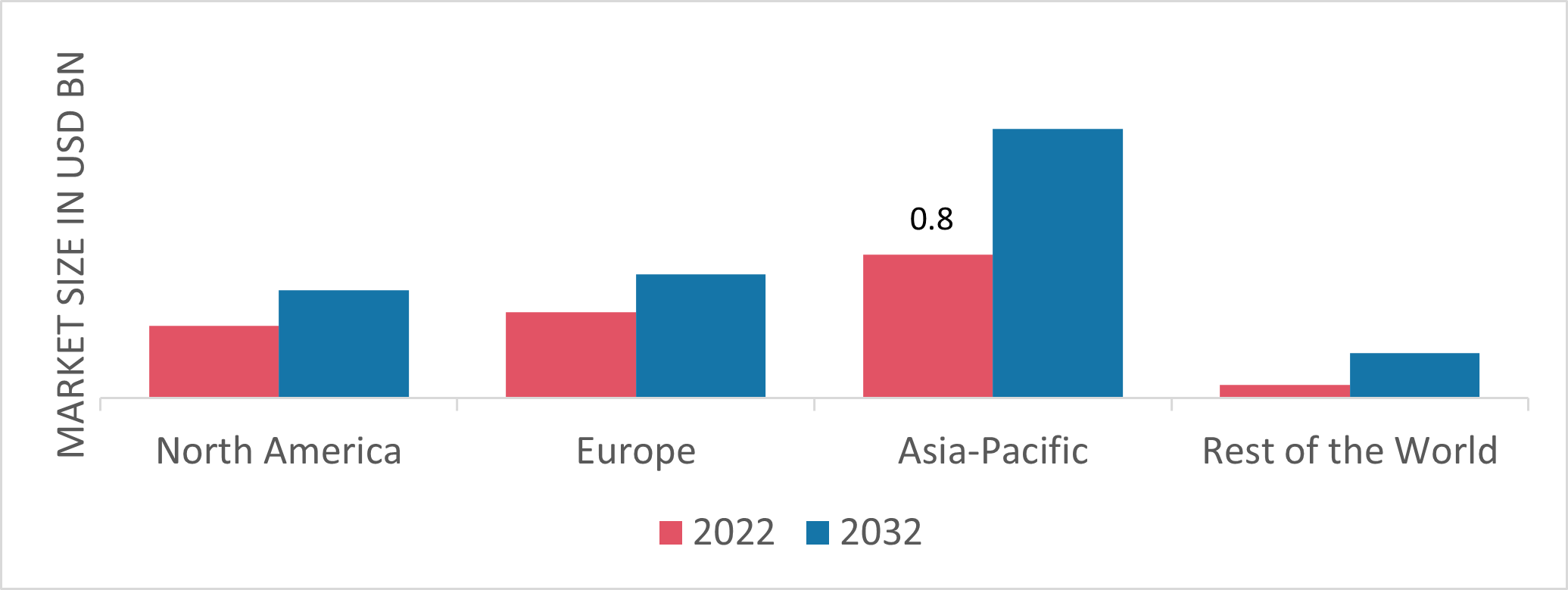 MARKET SIZE IN USD BN

0.8

North America

Europe

Asia-Pacific

Rest of the World

2022 2032