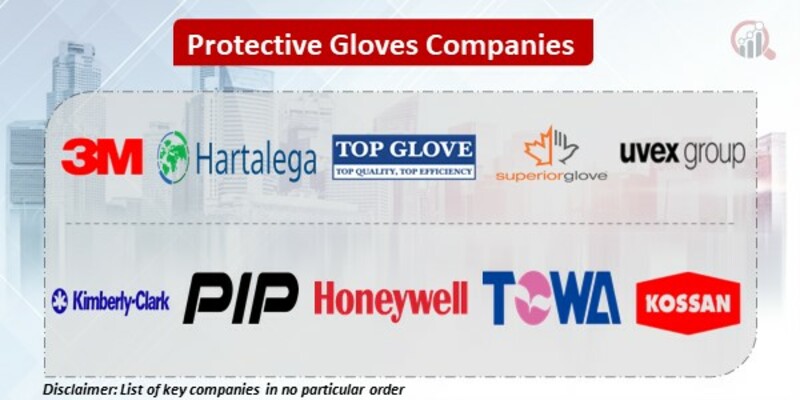 Protective Gloves Companies

3M
Hartalega
TOP GLOVE
TOP QUALITY, TOP EFFICIENCY
superiorglove
uvex group

Kimberly-Clark
PIP
Honeywell
TOWA
KOSSAN

Disclaimer: List of key companies in no particular order