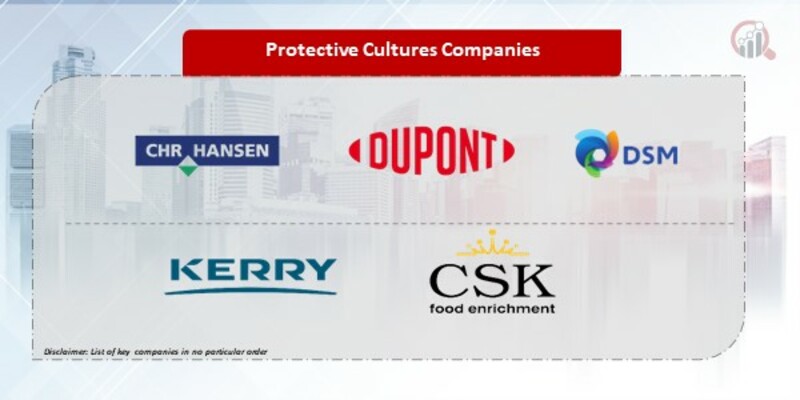 Protective Cultures Companies

CHR HANSEN

DUPONT

DSM

KERRY

CSK
food enrichment

Disclaimer: List of key companies in no particular order