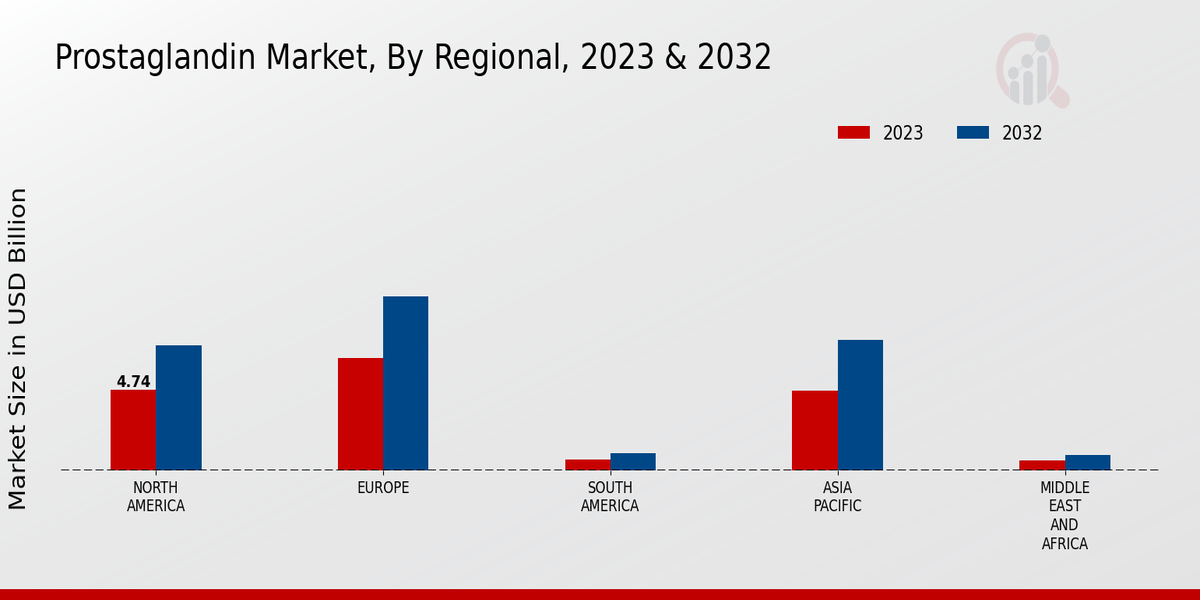 Prostaglandin Market, By Regional, 2023 & 2032

2023
2032

Market Size in USD Billion

4.74

NORTH AMERICA
EUROPE
SOUTH AMERICA
ASIA PACIFIC
MIDDLE EAST AND AFRICA