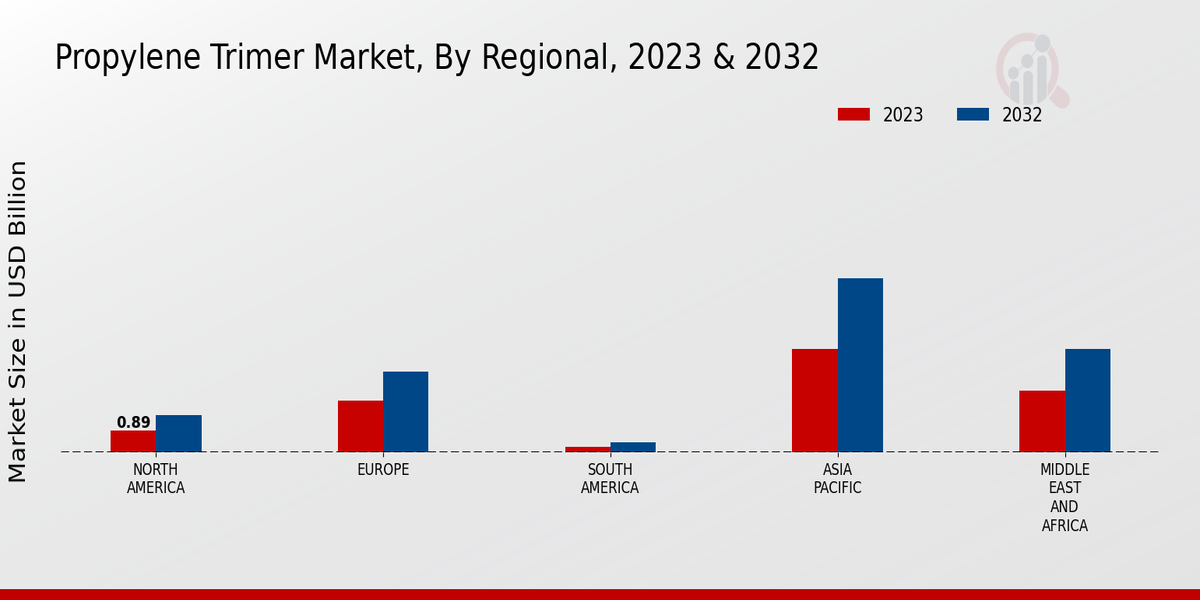 Propylene Trimer Market, By Regional, 2023 & 2032

2023
2032

Market Size in USD Billion

0.89

NORTH AMERICA
EUROPE
SOUTH AMERICA
ASIA PACIFIC
MIDDLE EAST AND AFRICA