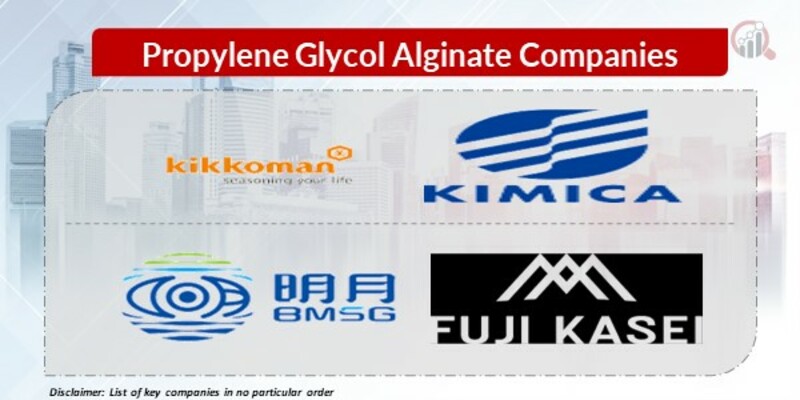 Propylene Glycol Alginate Companies

kikkoman
seasoning your life

KIMICA

明月
BMSG

FUJI KASEI

Disclaimer: List of key companies in no particular order