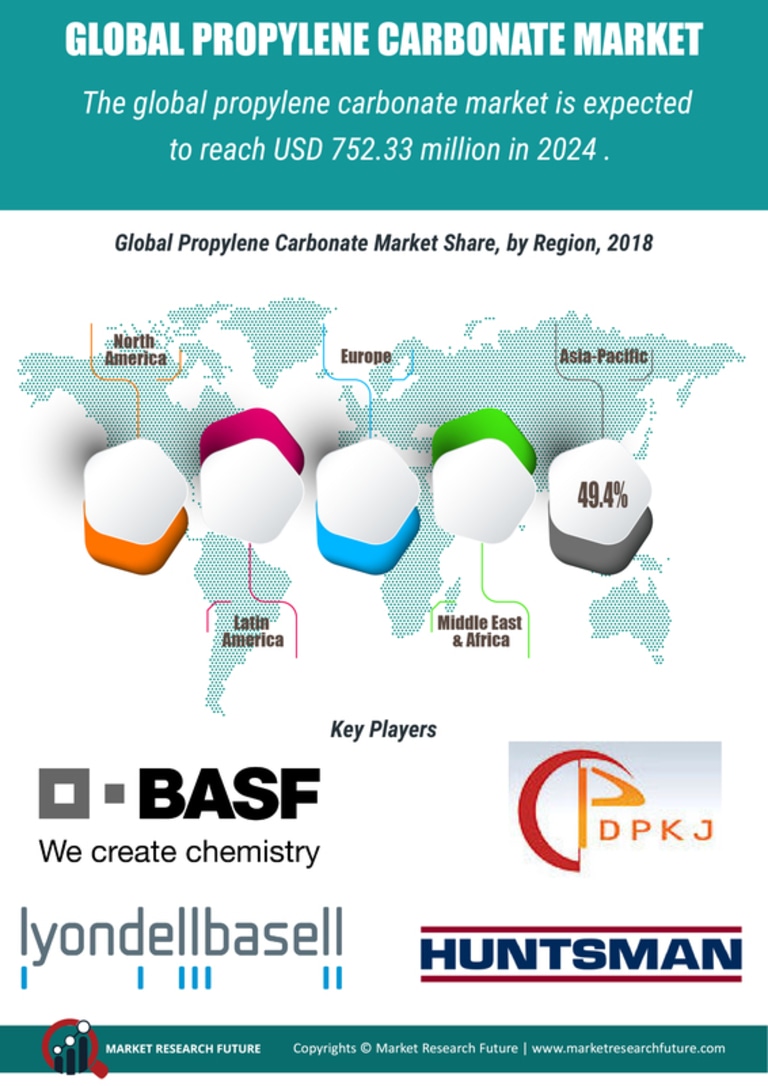 GLOBAL PROPYLENE CARBONATE MARKET

The global propylene carbonate market is expected to reach USD 752.33 million in 2024 .

Global Propylene Carbonate Market Share, by Region, 2018

North America

Europe

Asia-Pacific

49.4%

Latin America

Middle East & Africa

Key Players

BASF
We create chemistry

DPKJ

lyondellbasell

HUNTSMAN

MARKET RESEARCH FUTURE

Copyrights © Market Research Future | www.marketresearchfuture.com