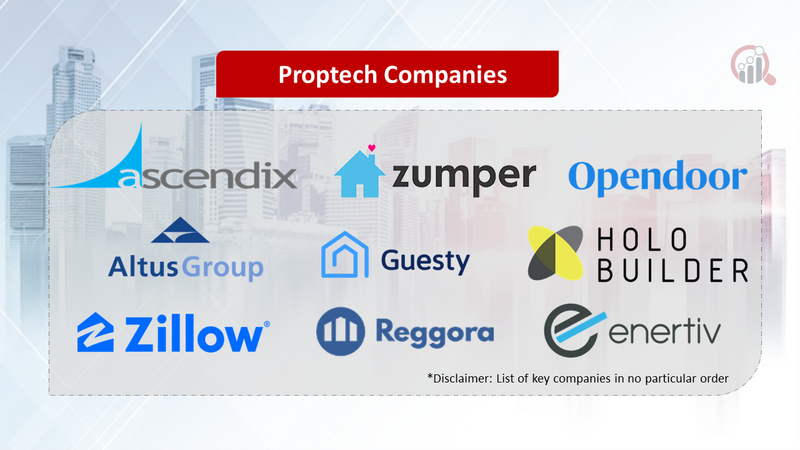 Proptech Companies

ascendix

zumper

Opendoor

AltusGroup

Guesty

HOLO BUILDER

Zillow®

Reggora

enertiv

*Disclaimer: List of key companies in no particular order