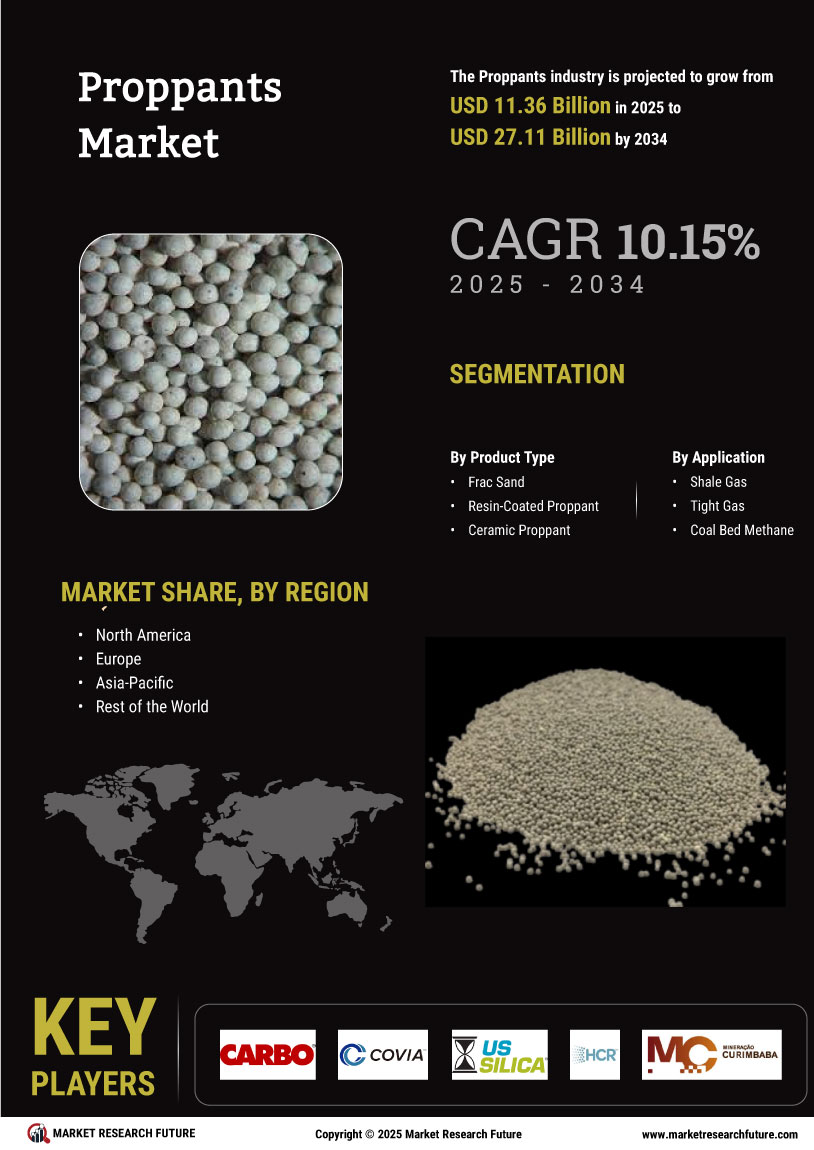 Proppants Market

The Proppants industry is projected to grow from USD 11.36 Billion in 2025 to USD 27.11 Billion by 2034

CAGR 10.15%
2025 - 2034

SEGMENTATION

By Product Type
• Frac Sand
• Resin-Coated Proppant
• Ceramic Proppant

By Application
• Shale Gas
• Tight Gas
• Coal Bed Methane

MARKET SHARE, BY REGION
• North America
• Europe
• Asia-Pacific
• Rest of the World

KEY PLAYERS

CARBO
COVIA
US SILICA
HCR
MC MINERAÇÃO CURIMBABA

MARKET RESEARCH FUTURE
Copyright © 2025 Market Research Future
www.marketresearchfuture.com