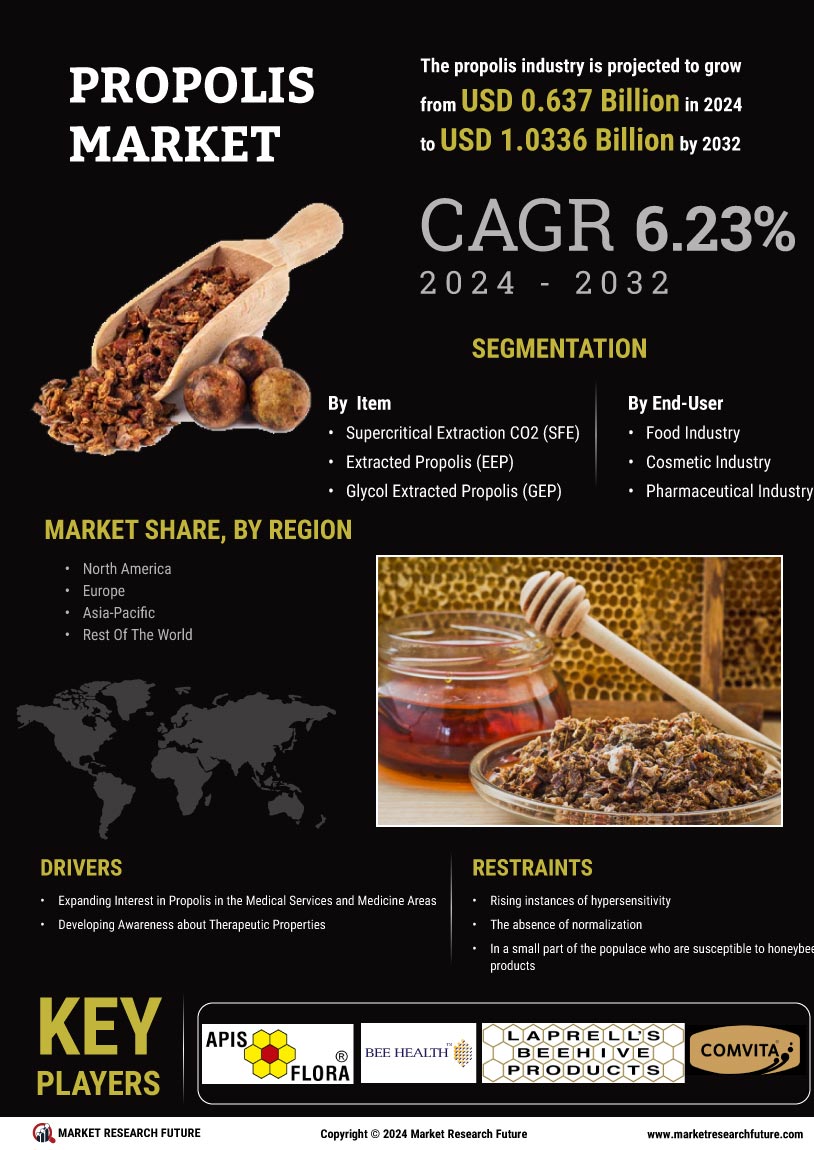 PROPOLIS MARKET

The propolis industry is projected to grow from USD 0.637 Billion in 2024 to USD 1.0336 Billion by 2032

CAGR 6.23%
2024 - 2032

SEGMENTATION

By Item
• Supercritical Extraction CO2 (SFE)
• Extracted Propolis (EEP)
• Glycol Extracted Propolis (GEP)

By End-User
• Food Industry
• Cosmetic Industry
• Pharmaceutical Industry

MARKET SHARE, BY REGION
• North America
• Europe
• Asia-Pacific
• Rest Of The World

DRIVERS
• Expanding Interest in Propolis in the Medical Services and Medicine Areas
• Developing Awareness about Therapeutic Properties

RESTRAINTS
• Rising instances of hypersensitivity
• The absence of normalization
• In a small part of the populace who are susceptible to honeybee products

KEY PLAYERS

APIS FLORA ®
BEE HEALTH
LAPRELL'S BEEHIVE PRODUCTS
COMVITA

MARKET RESEARCH FUTURE
Copyright © 2024 Market Research Future
www.marketresearchfuture.com