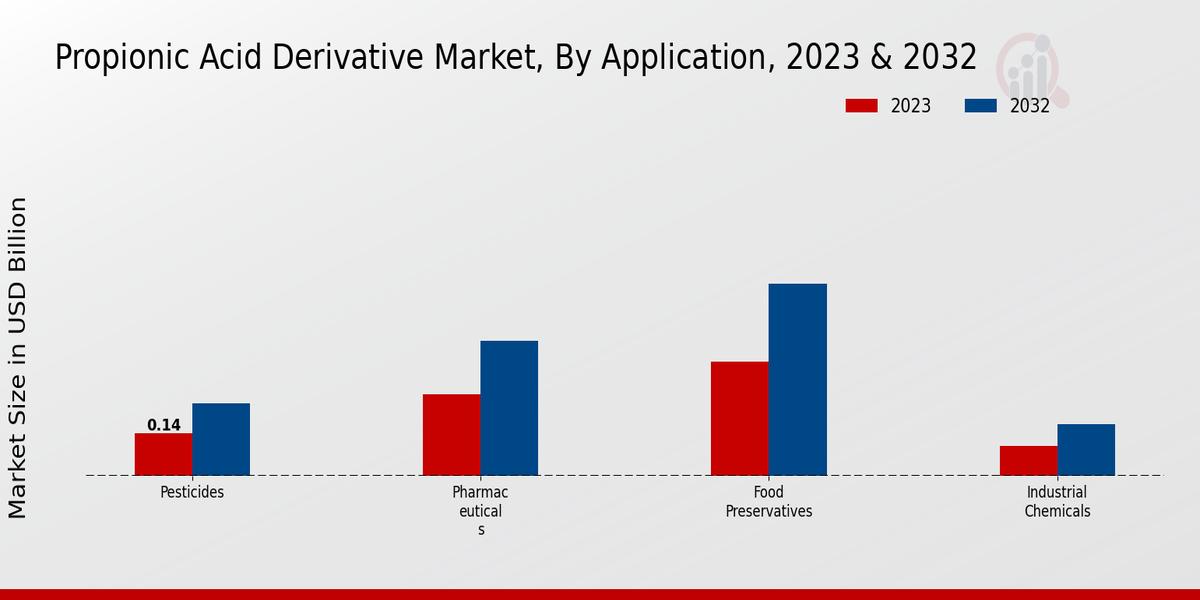 Propionic Acid Derivative Market, By Application, 2023 & 2032

2023
2032

Market Size in USD Billion

0.14

Pesticides

Pharmac eutical s

Food Preservatives

Industrial Chemicals