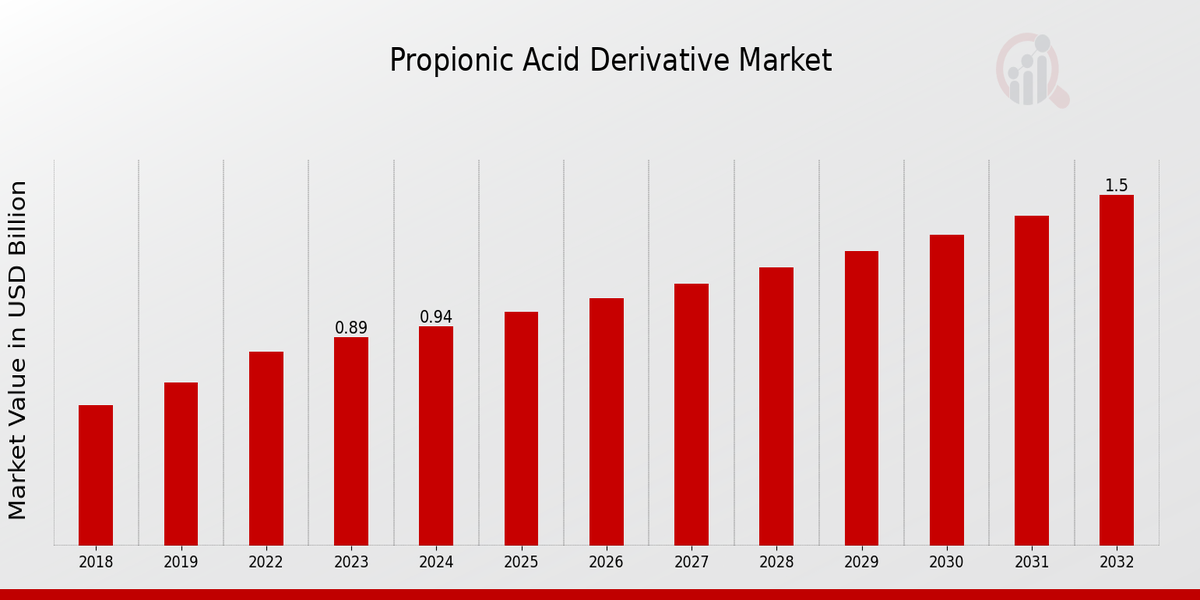 Propionic Acid Derivative Market

Market Value in USD Billion

0.89
0.94
1.5

2018
2019
2022
2023
2024
2025
2026
2027
2028
2029
2030
2031
2032