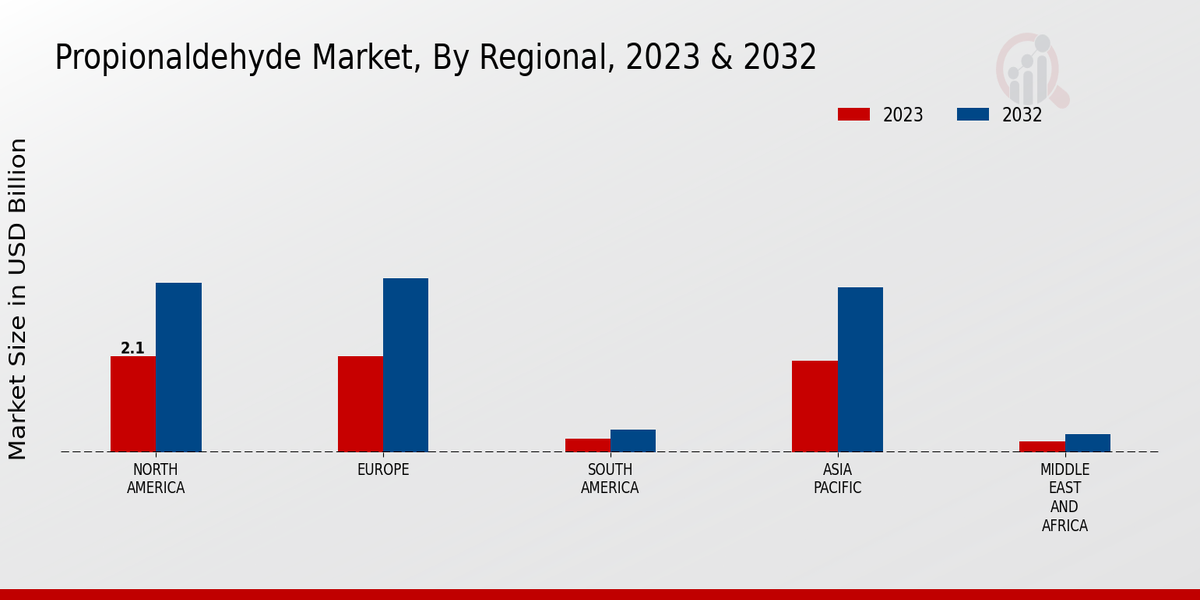 Propionaldehyde Market, By Regional, 2023 & 2032

2023 2032

Market Size in USD Billion

2.1

NORTH AMERICA

EUROPE

SOUTH AMERICA

ASIA PACIFIC

MIDDLE EAST AND AFRICA