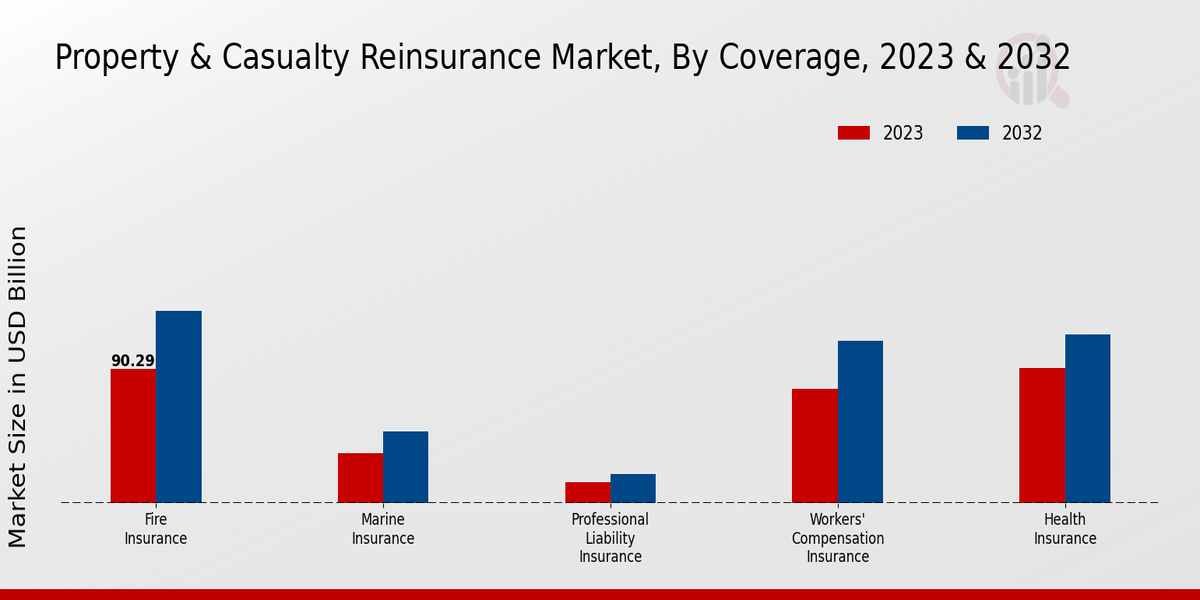 Property & Casualty Reinsurance Market, By Coverage, 2023 & 2032

2023
2032

Market Size in USD Billion

90.29

Fire Insurance

Marine Insurance

Professional Liability Insurance

Workers' Compensation Insurance

Health Insurance