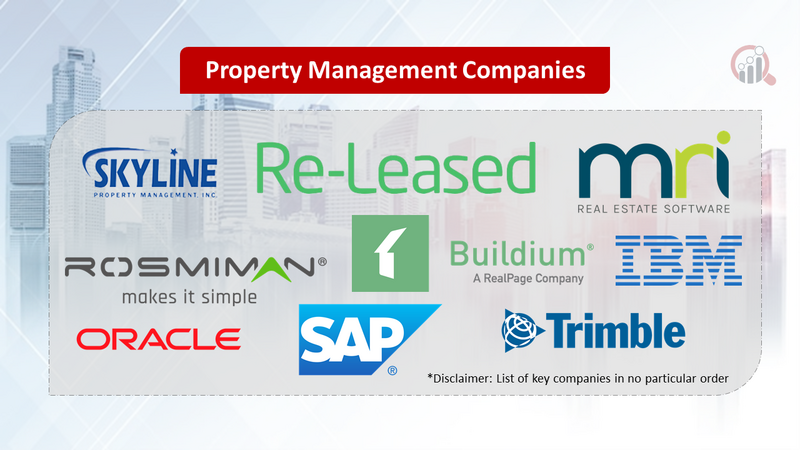 Property Management Companies

SKYLINE
PROPERTY MANAGEMENT, INC.

Re-Leased

mri
REAL ESTATE SOFTWARE

ROSMIMAN®
makes it simple

Buildium®
A RealPage Company

IBM

ORACLE

SAP®

Trimble

*Disclaimer: List of key companies in no particular order