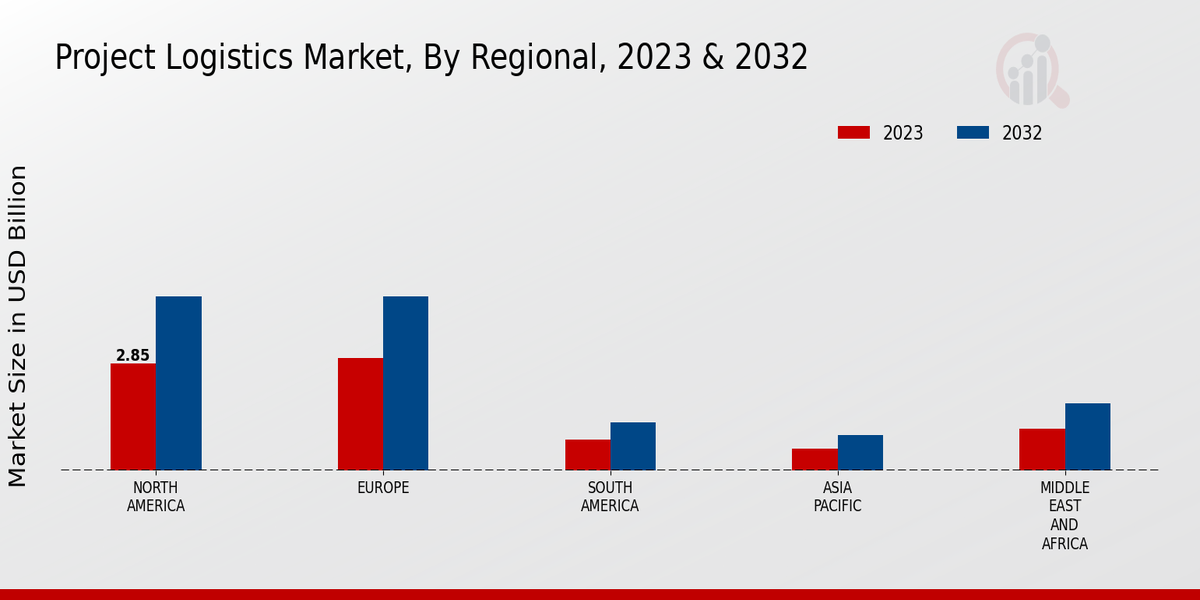 Project Logistics Market, By Regional, 2023 & 2032

2023
2032

Market Size in USD Billion

2.85

NORTH AMERICA
EUROPE
SOUTH AMERICA
ASIA PACIFIC
MIDDLE EAST AND AFRICA