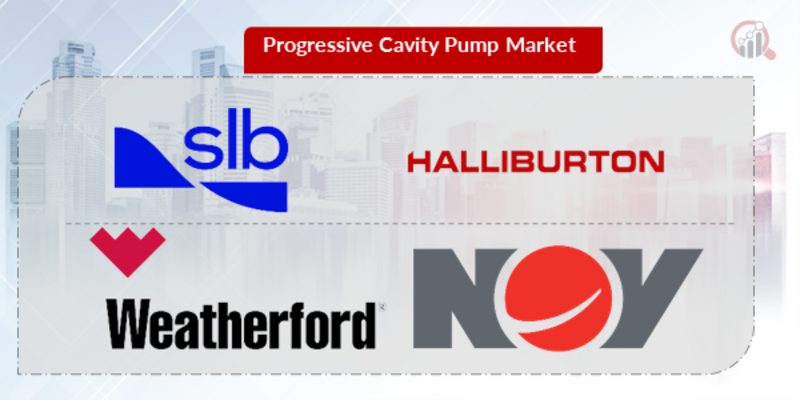 Progressive Cavity Pump Market

slb

HALLIBURTON

Weatherford

NOV