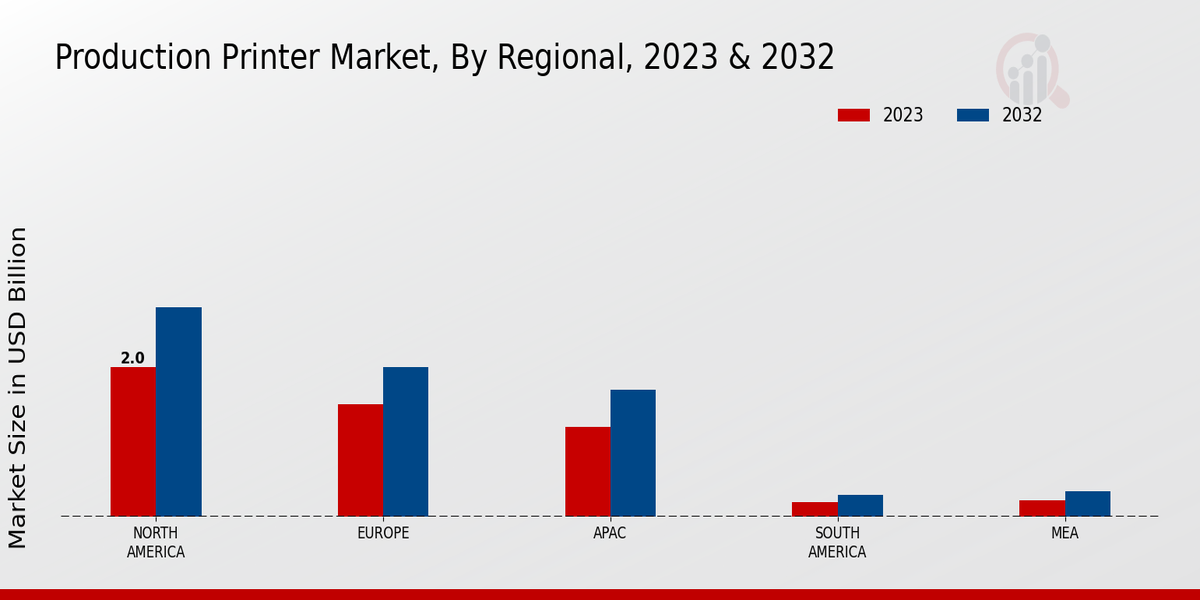 Production Printer Market, By Regional, 2023 & 2032

2023 2032

Market Size in USD Billion

2.0

NORTH AMERICA

EUROPE

APAC

SOUTH AMERICA

MEA