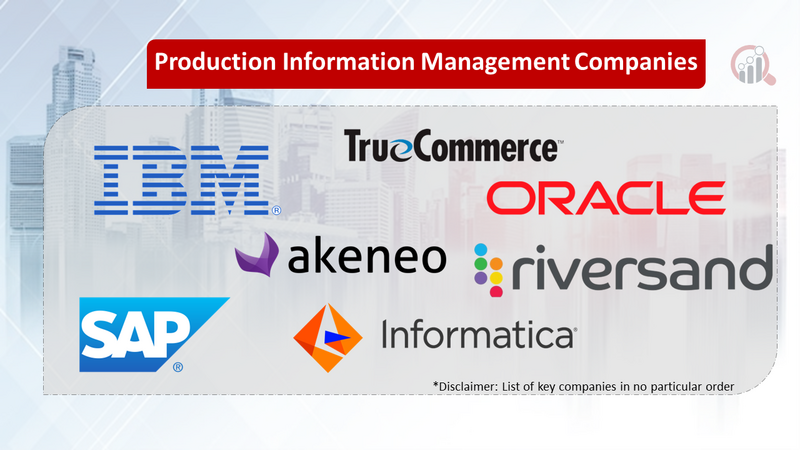 Production Information Management Companies

IBM®

TrueCommerce™

ORACLE

akeneo

riversand

SAP®

Informatica®

*Disclaimer: List of key companies in no particular order