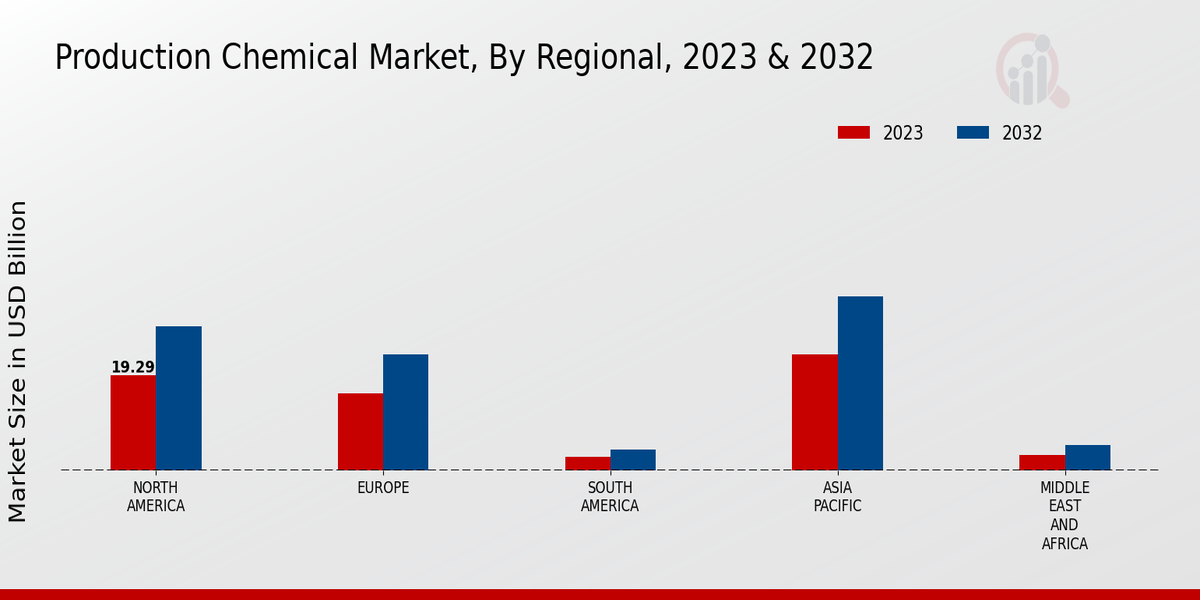 Production Chemical Market, By Regional, 2023 & 2032

2023
2032

Market Size in USD Billion

19.29

NORTH AMERICA
EUROPE
SOUTH AMERICA
ASIA PACIFIC
MIDDLE EAST AND AFRICA