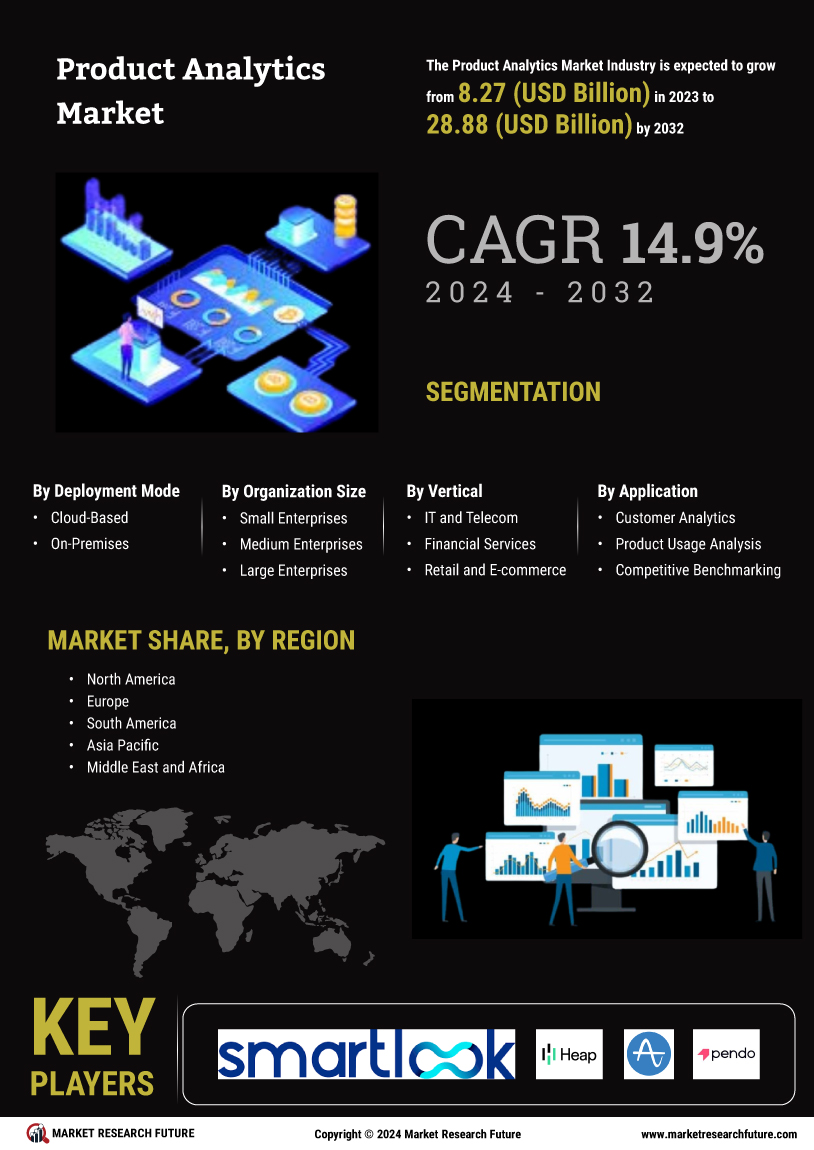 Product Analytics Market

The Product Analytics Market Industry is expected to grow from 8.27 (USD Billion) in 2023 to 28.88 (USD Billion) by 2032

CAGR 14.9%
2024 - 2032

SEGMENTATION

By Deployment Mode
• Cloud-Based
• On-Premises

By Organization Size
• Small Enterprises
• Medium Enterprises
• Large Enterprises

By Vertical
• IT and Telecom
• Financial Services
• Retail and E-commerce

By Application
• Customer Analytics
• Product Usage Analysis
• Competitive Benchmarking

MARKET SHARE, BY REGION
• North America
• Europe
• South America
• Asia Pacific
• Middle East and Africa

KEY PLAYERS

smartlook
Heap
pendo

MARKET RESEARCH FUTURE
Copyright © 2024 Market Research Future
www.marketresearchfuture.com