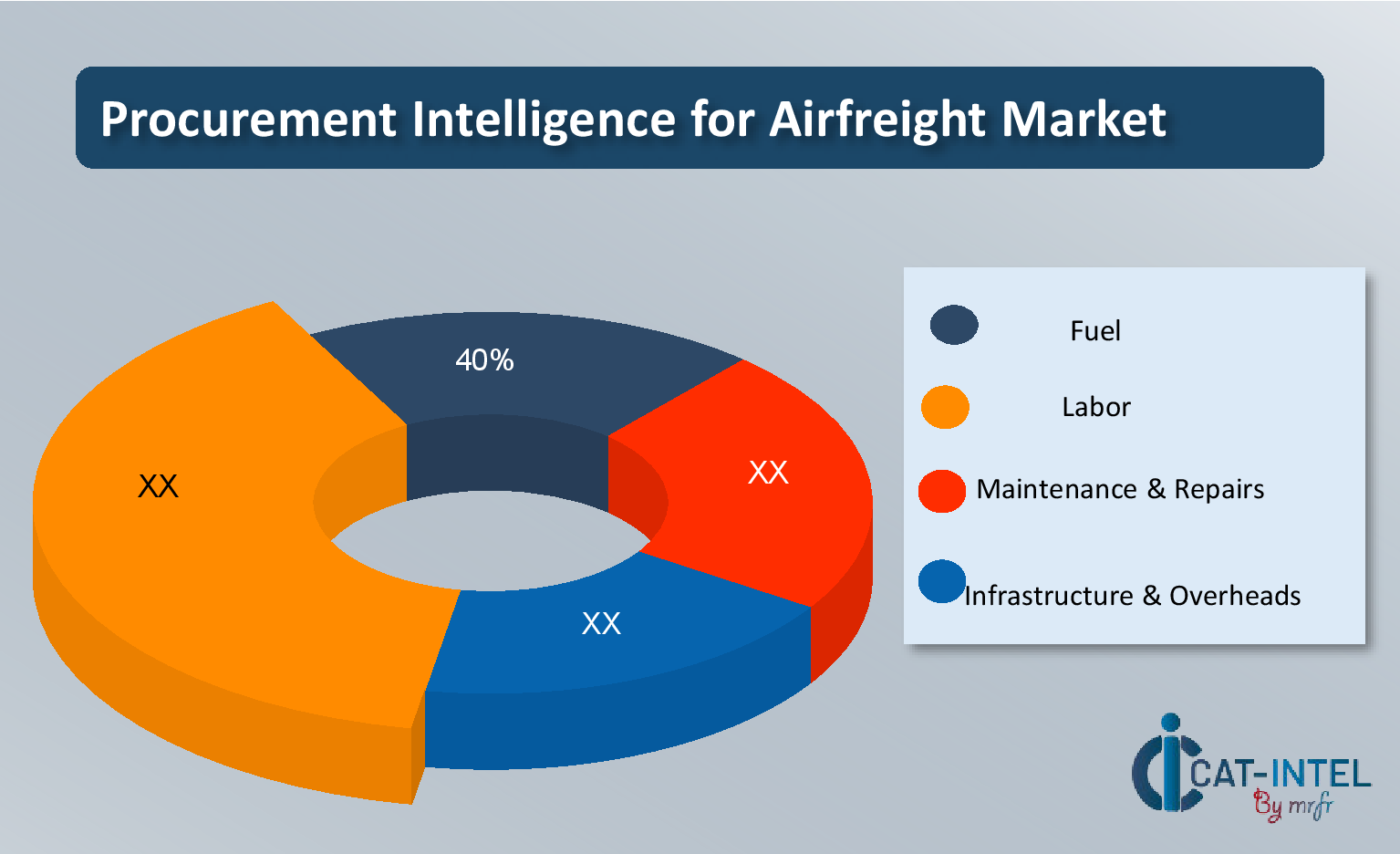 Procurement Intelligence for Airfreight Market

40%

XX

XX

XX

Fuel

Labor

Maintenance & Repairs

Infrastructure & Overheads

CAT-INTEL
By mrfr