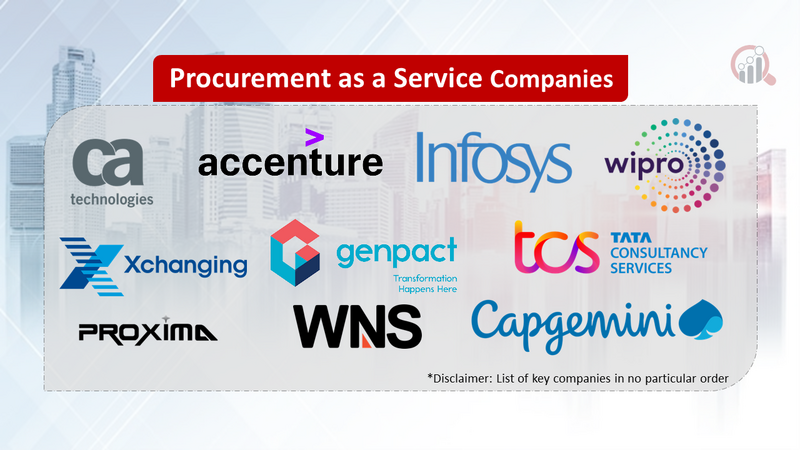 Procurement as a Service Companies

ca technologies

accenture

Infosys

wipro

Xchanging

genpact Transformation Happens Here

tcs TATA CONSULTANCY SERVICES

PROXIMA

WNS

Capgemini

*Disclaimer: List of key companies in no particular order