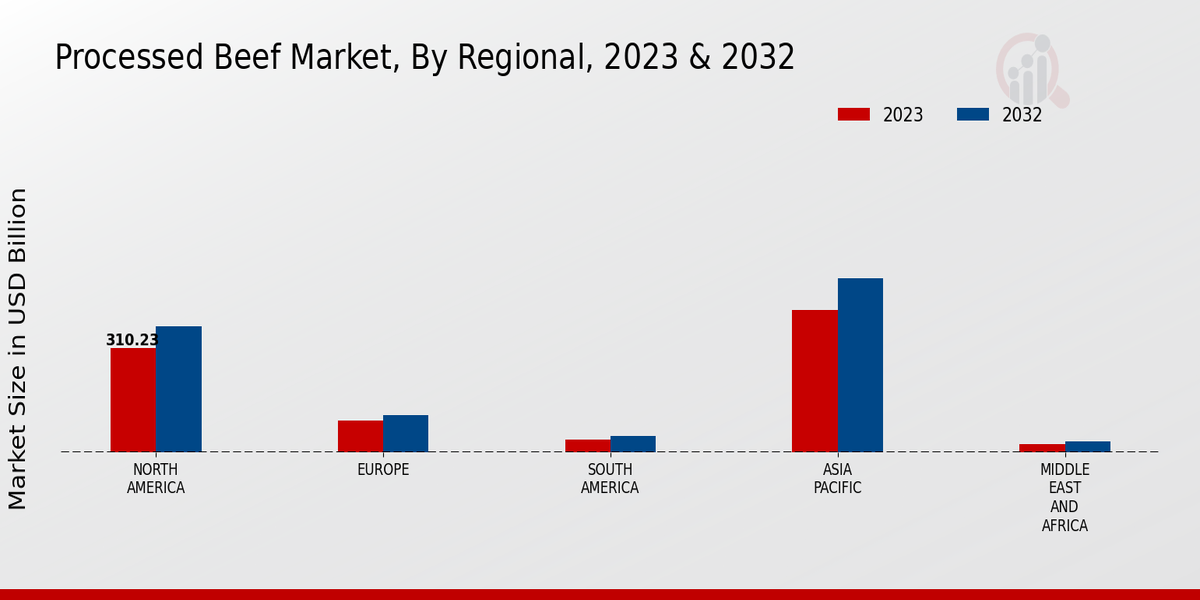 Processed Beef Market, By Regional, 2023 & 2032

2023
2032

Market Size in USD Billion

310.23

NORTH AMERICA
EUROPE
SOUTH AMERICA
ASIA PACIFIC
MIDDLE EAST AND AFRICA