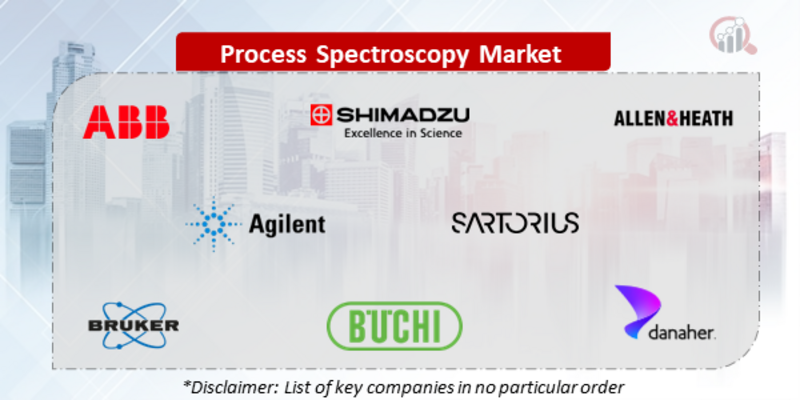 Process Spectroscopy Market

ABB

SHIMADZU
Excellence in Science

ALLEN&HEATH

Agilent

SARTORIUS

BRUKER

BUCHI

danaher.

*Disclaimer: List of key companies in no particular order